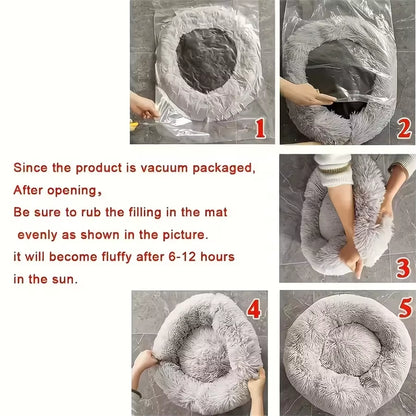 1

2

Since the product is vacuum packaged,
After opening,
Be sure to rub the filling in the mat evenly as shown in the picture.
it will become fluffy after 6-12 hours in the sun.

3

4

5