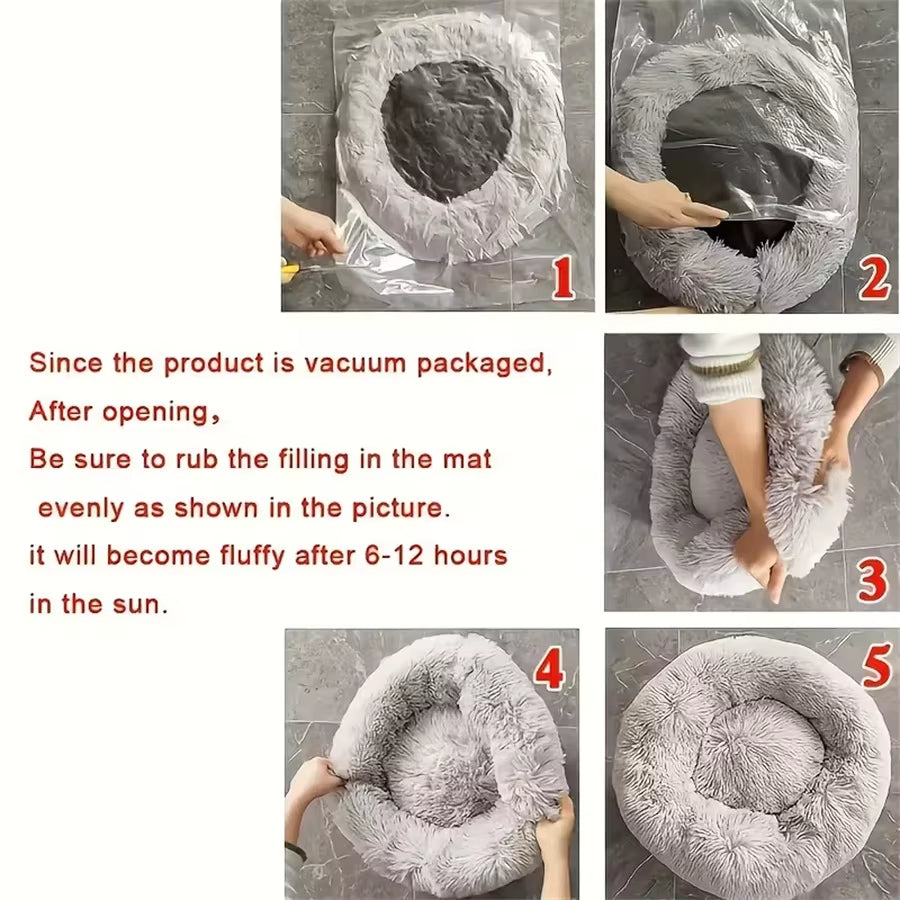 1

2

Since the product is vacuum packaged,
After opening,
Be sure to rub the filling in the mat
evenly as shown in the picture.
it will become fluffy after 6-12 hours
in the sun.

3

4

5